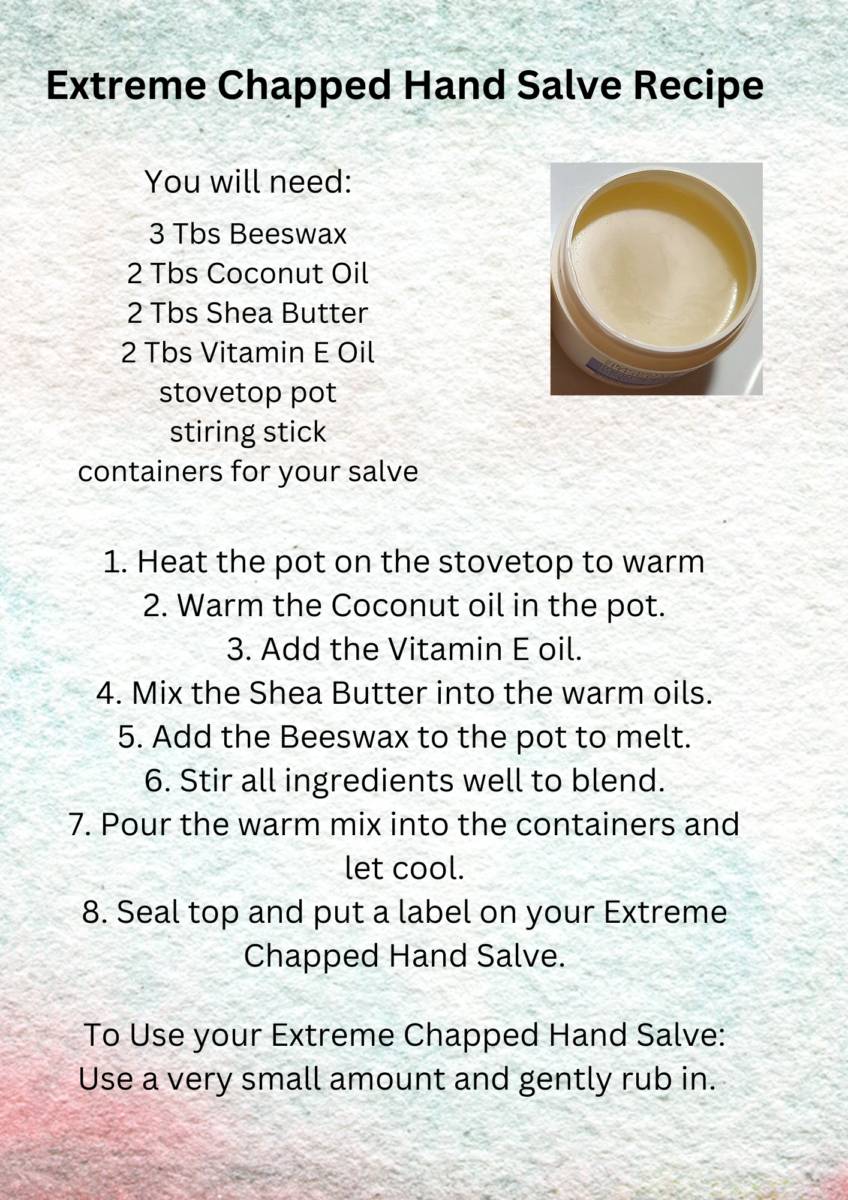 Extreme Chapped Hand Salve Recipe

You will need:

3 Tbs Beeswax
2 Tbs Coconut Oil
2 Tbs Shea Butter
2 Tbs Vitamin E Oil
stovetop pot
stiring stick
containers for your salve

1. Heat the pot on the stovetop to warm
2. Warm the Coconut oil in the pot.
3. Add the Vitamin E oil.
4. Mix the Shea Butter into the warm oils.
5. Add the Beeswax to the pot to melt.
6. Stir all ingredients well to blend.
7. Pour the warm mix into the containers and let cool.
8. Seal top and put a label on your Extreme Chapped Hand Salve.

To Use your Extreme Chapped Hand Salve:
Use a very small amount and gently rub in.