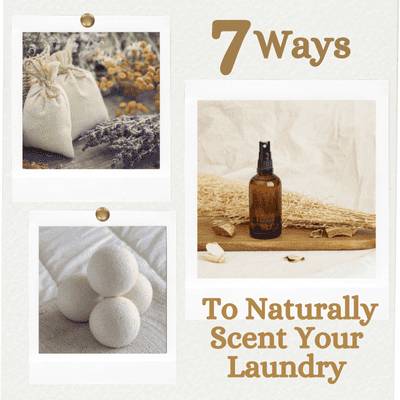 7 Ways

To Naturally Scent Your Laundry