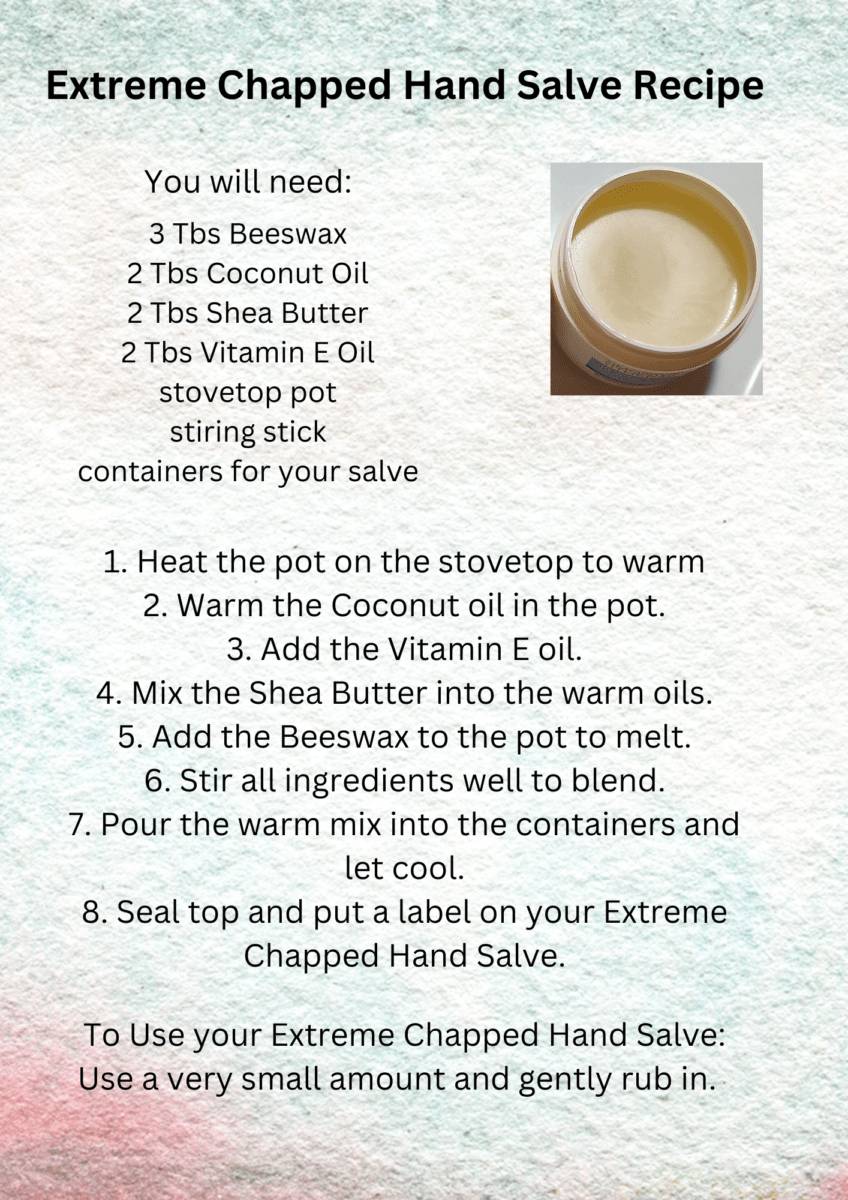 Extreme Chapped Hand Salve Recipe

You will need:
3 Tbs Beeswax
2 Tbs Coconut Oil
2 Tbs Shea Butter
2 Tbs Vitamin E Oil
stovetop pot
stiring stick
containers for your salve

1. Heat the pot on the stovetop to warm
2. Warm the Coconut oil in the pot.
3. Add the Vitamin E oil.
4. Mix the Shea Butter into the warm oils.
5. Add the Beeswax to the pot to melt.
6. Stir all ingredients well to blend.
7. Pour the warm mix into the containers and let cool.
8. Seal top and put a label on your Extreme Chapped Hand Salve.

To Use your Extreme Chapped Hand Salve:
Use a very small amount and gently rub in.