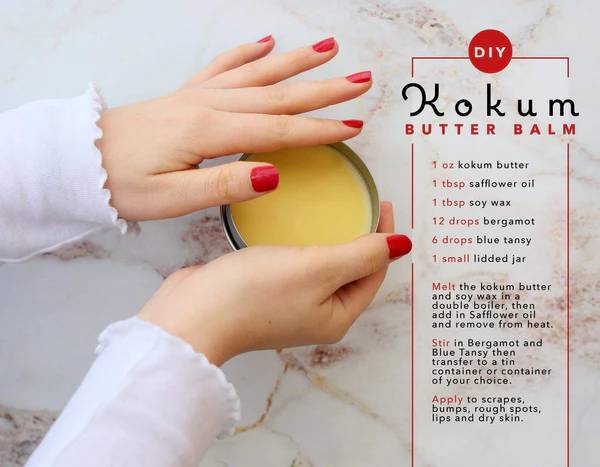 DIY

Kokum

BUTTER BALM

1 oz kokum butter

1 tbsp safflower oil

1 tbsp soy wax

12 drops bergamot

6 drops blue tansy

1 small lidded jar

Melt the kokum butter and soy wax in a double boiler, then add in Safflower oil and remove from heat.

Stir in Bergamot and Blue Tansy then transfer to a tin container or container of your choice.

Apply to scrapes, bumps, rough spots, lips and dry skin.