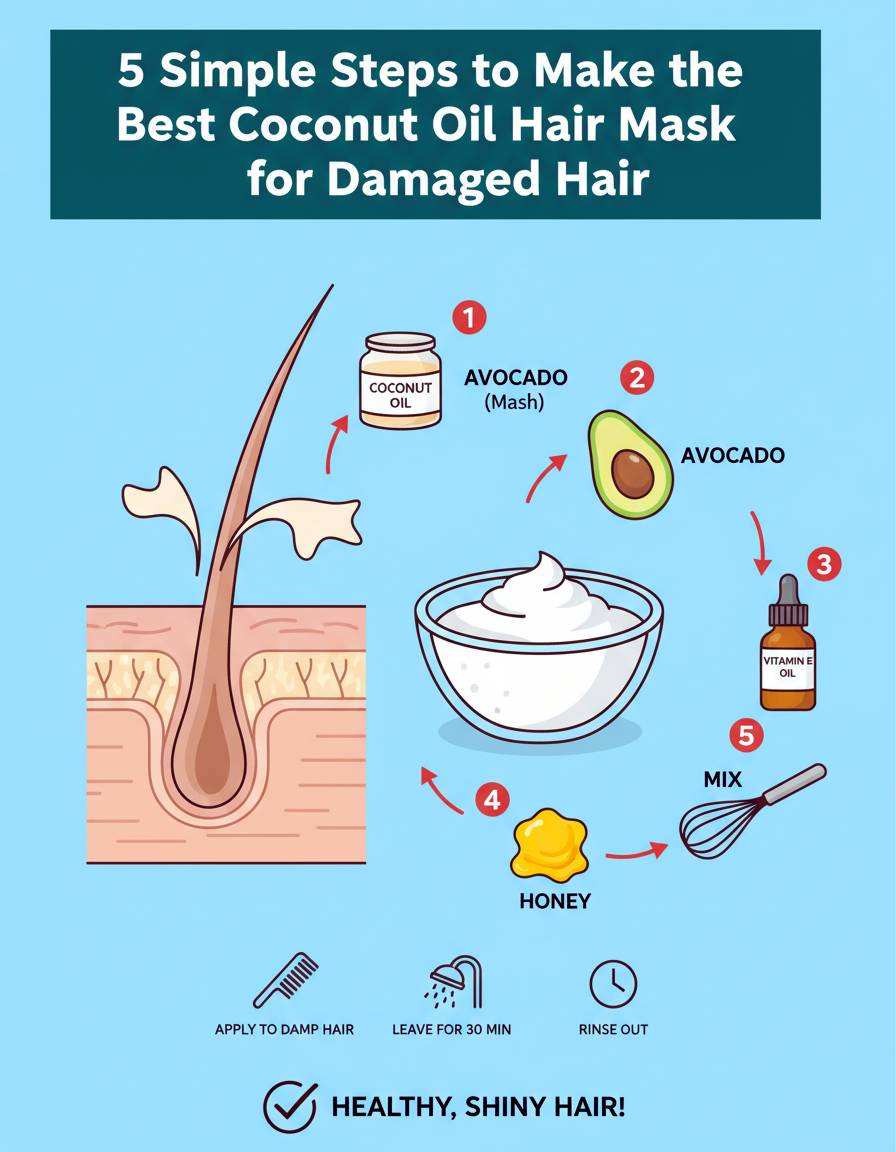 5 Simple Steps to Make the Best Coconut Oil Hair Mask for Damaged Hair

1

COCONUT OIL

AVOCADO (Mash)

2

AVOCADO

3

VITAMIN E OIL

5

MIX

4

HONEY

APPLY TO DAMP HAIR

LEAVE FOR 30 MIN

RINSE OUT

HEALTHY, SHINY HAIR!